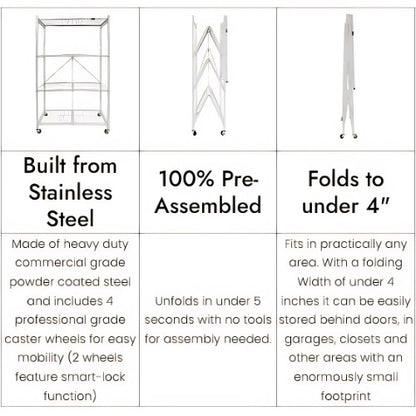 | | | |
|---|---|---|
| Built from Stainless Steel | 100% Pre-Assembled | Folds to under 4" |
| Made of heavy duty commercial grade powder coated steel and includes 4 professional grade caster wheels for easy mobility (2 wheels feature smart-lock function) | Unfolds in under 5 seconds with no tools for assembly needed. | Fits in practically any area. With a folding Width of under 4 inches it can be easily stored behind doors, in garages, closets and other areas with an enormously small footprint |